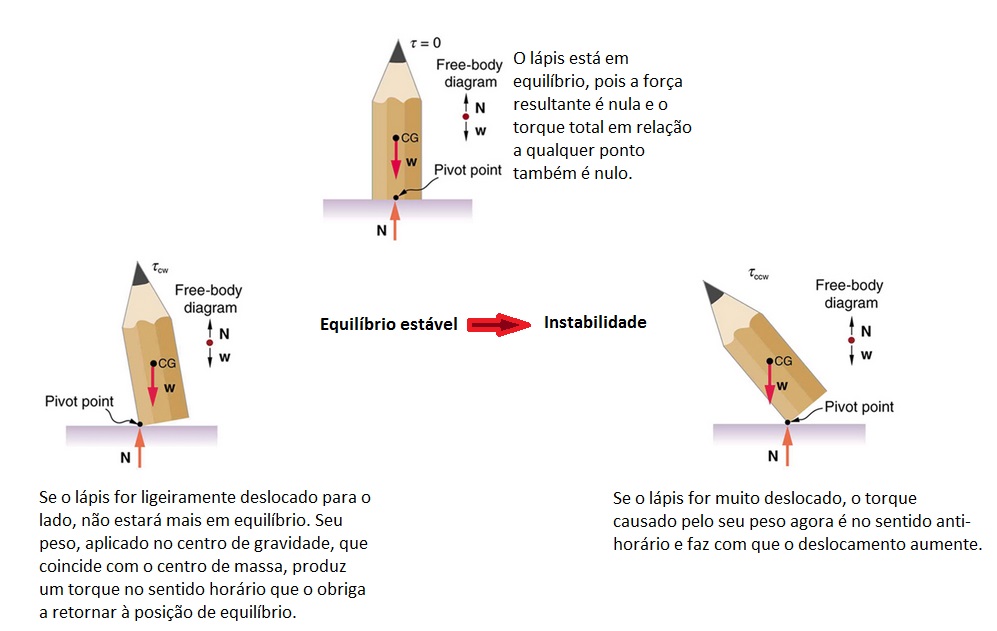 $\tau = 0$

Free-body diagram

N

w

CG

w

Pivot point

N

O lápis está em equilíbrio, pois a força resultante é nula e o torque total em relação a qualquer ponto também é nulo.

$\tau_{cw}$

Free-body diagram

N

w

CG

w

Pivot point

N

Equilíbrio estável

Instabilidade

$\tau_{ccw}$

Free-body diagram

N

w

CG

w

Pivot point

N

Se o lápis for ligeiramente deslocado para o lado, não estará mais em equilíbrio. Seu peso, aplicado no centro de gravidade, que coincide com o centro de massa, produz um torque no sentido horário que o obriga a retornar à posição de equilíbrio.

Se o lápis for muito deslocado, o torque causado pelo seu peso agora é no sentido anti-horário e faz com que o deslocamento aumente.